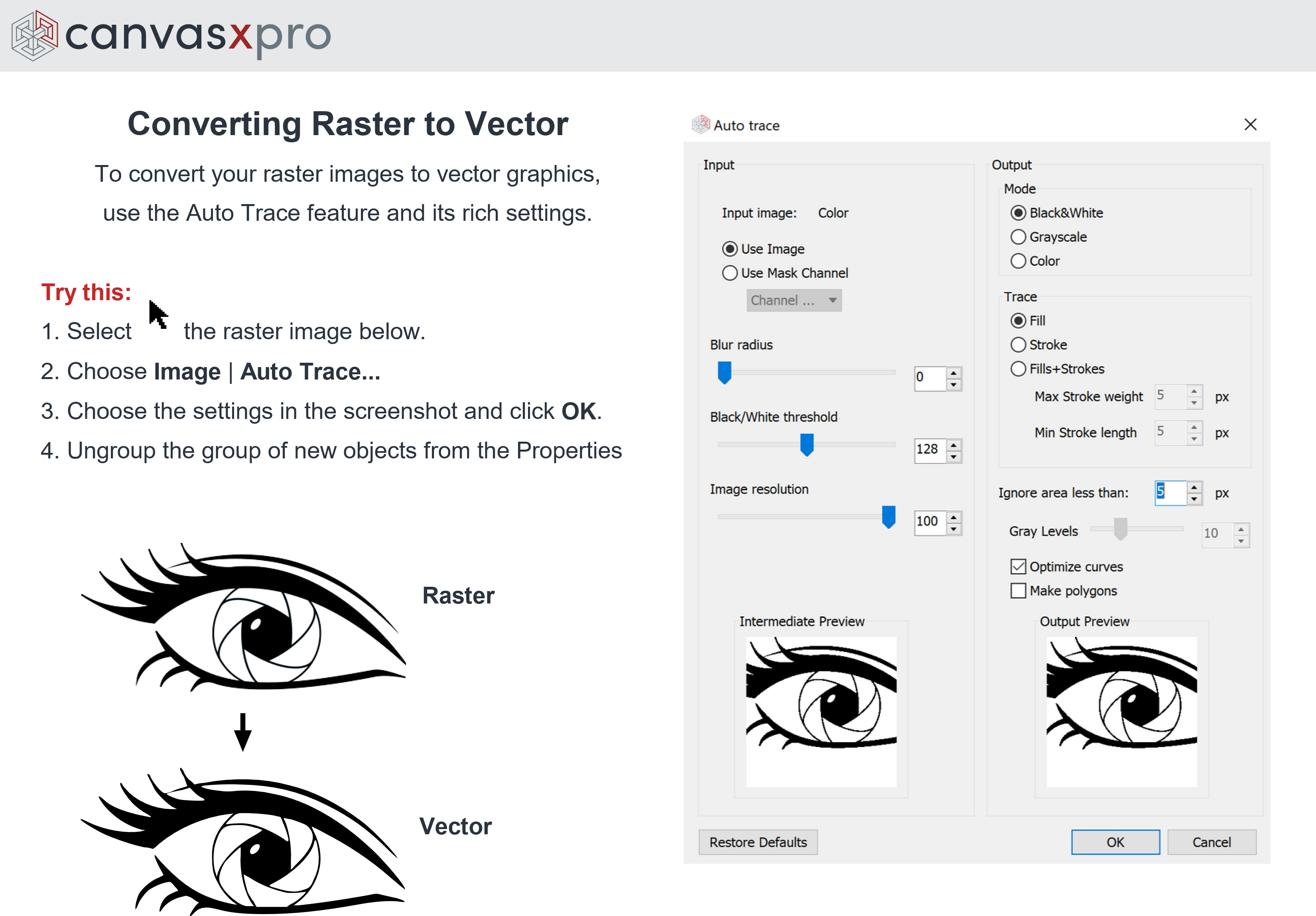 canvasxpro

Converting Raster to Vector

To convert your raster images to vector graphics, use the Auto Trace feature and its rich settings.

Try this:

1. Select the raster image below.

2. Choose Image | Auto Trace...

3. Choose the settings in the screenshot and click OK.

4. Ungroup the group of new objects from the Properties

Raster

Vector

Auto trace

Input

Input image: Color

Use Image

Use Mask Channel

Channel ...

Blur radius

0

Black/White threshold

128

Image resolution

100

Intermediate Preview

Output

Mode

Black&White

Grayscale

Color

Trace

Fill

Stroke

Fills+Strokes

Max Stroke weight 5 px

Min Stroke length 5 px

Ignore area less than: 5 px

Gray Levels 10

Optimize curves

Make polygons

Output Preview

Restore Defaults

OK

Cancel